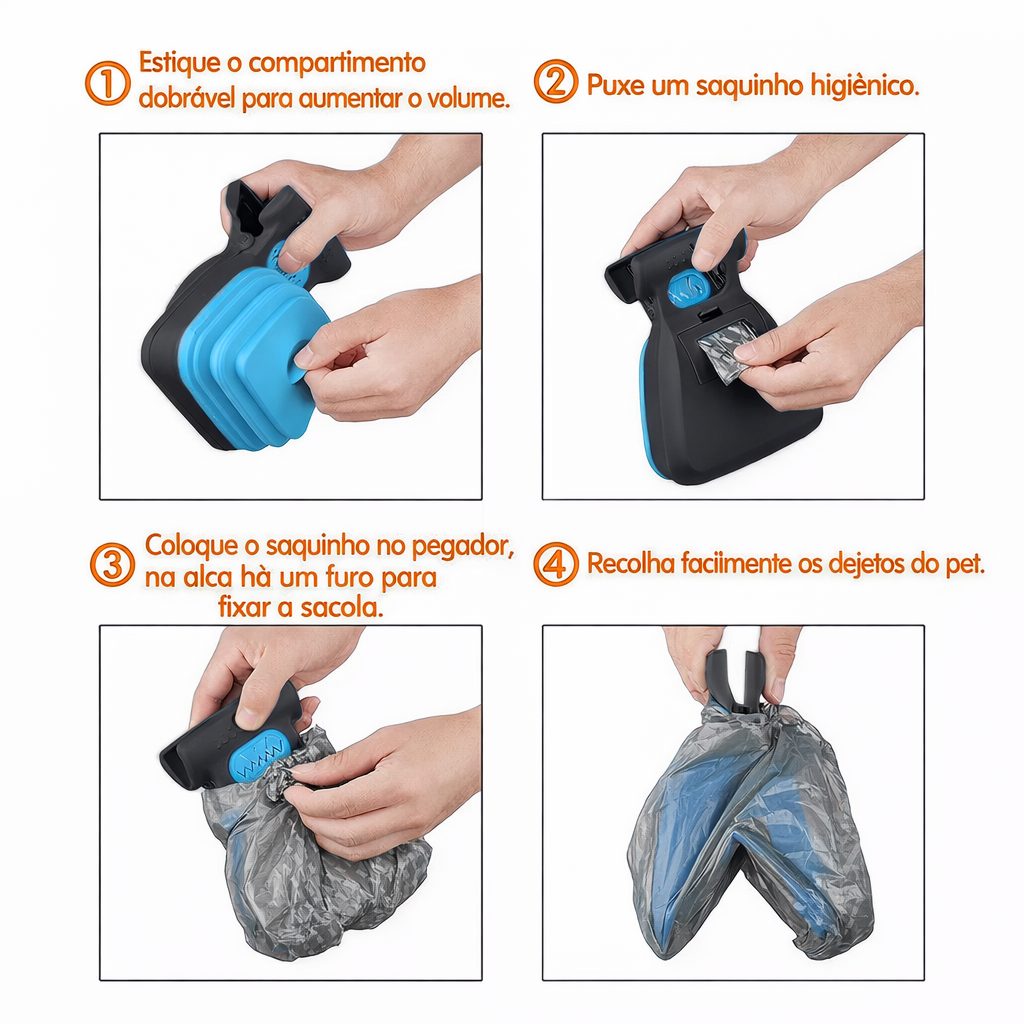 ① Estique o compartimento dobrável para aumentar o volume.

② Puxe um saquinho higiênico.

③ Coloque o saquinho no pegador, na alca hà um furo para fixar a sacola.

④ Recolha faciimente os dejetos do pet.